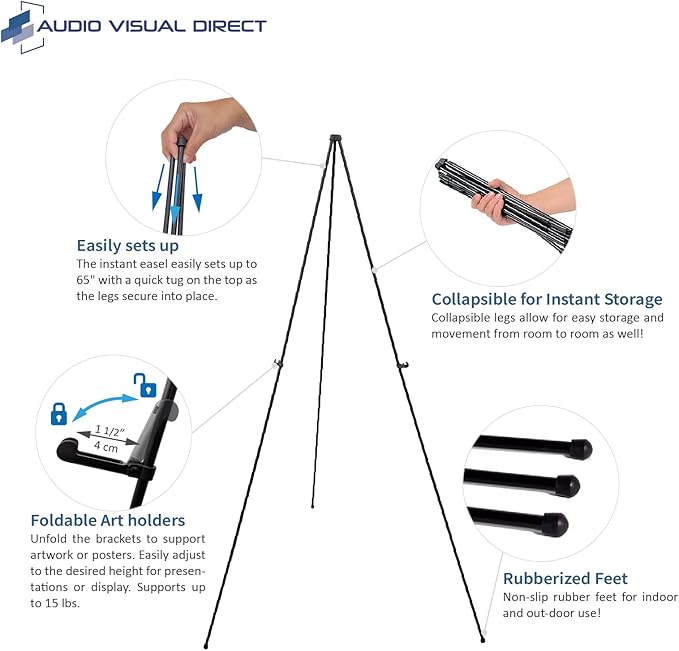 AUDIO VISUAL DIRECT

Easily sets up
The instant easel easily sets up to 65" with a quick tug on the top as the legs secure into place.

Collapsible for Instant Storage
Collapsible legs allow for easy storage and movement from room to room as well!

1 1/2"
4 cm

Foldable Art holders
Unfold the brackets to support artwork or posters. Easily adjust to the desired height for presentations or display. Supports up to 15 lbs.

Rubberized Feet
Non-slip rubber feet for indoor and out-door use!